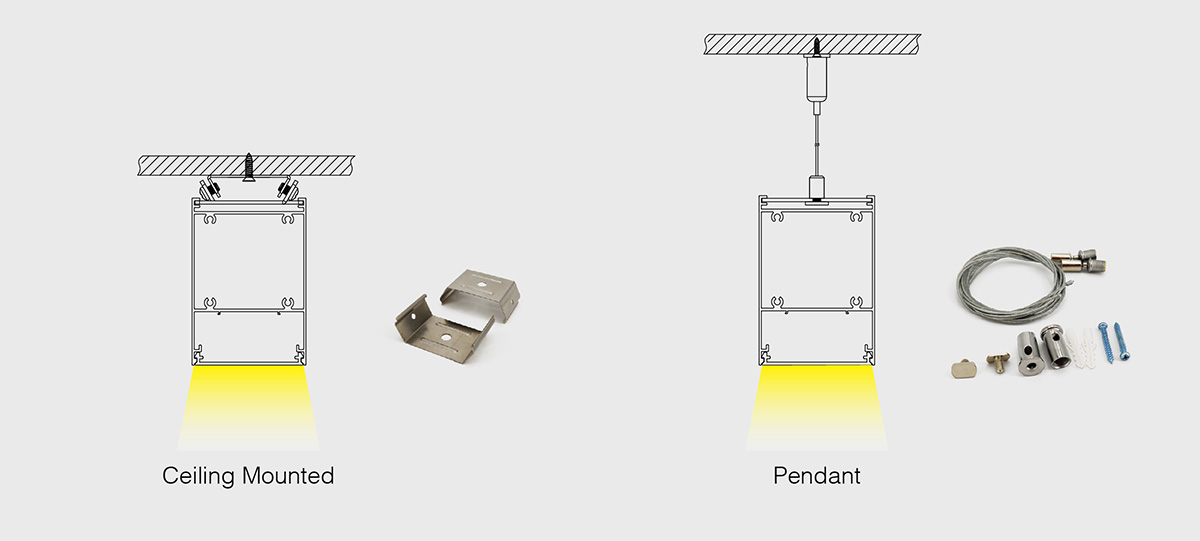 Ceiling Mounted

Pendant